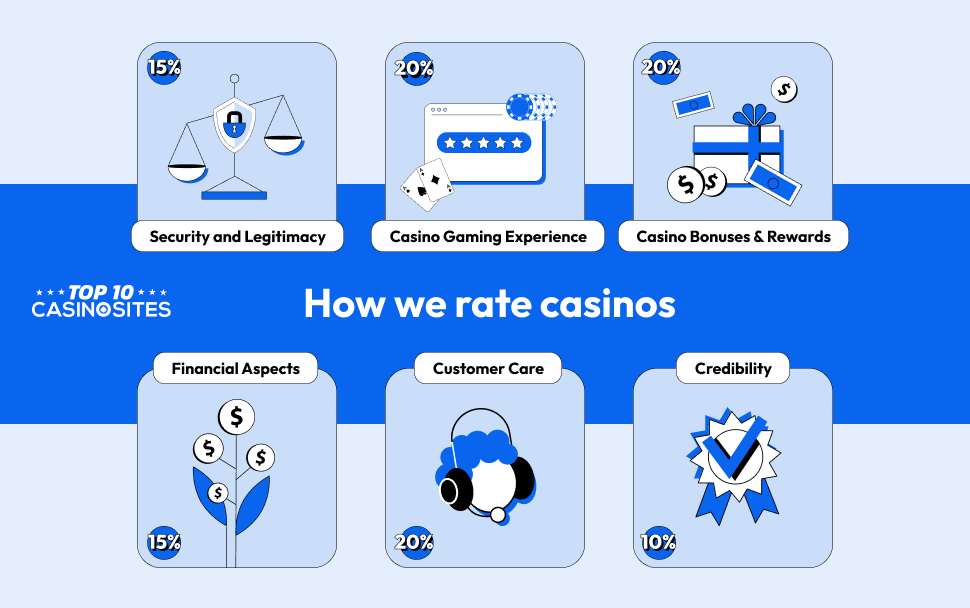 15%

Security and Legitimacy

20%

Casino Gaming Experience

20%

Casino Bonuses & Rewards

TOP 10 CASINOSITES

How we rate casinos

Financial Aspects

15%

Customer Care

20%

Credibility

10%