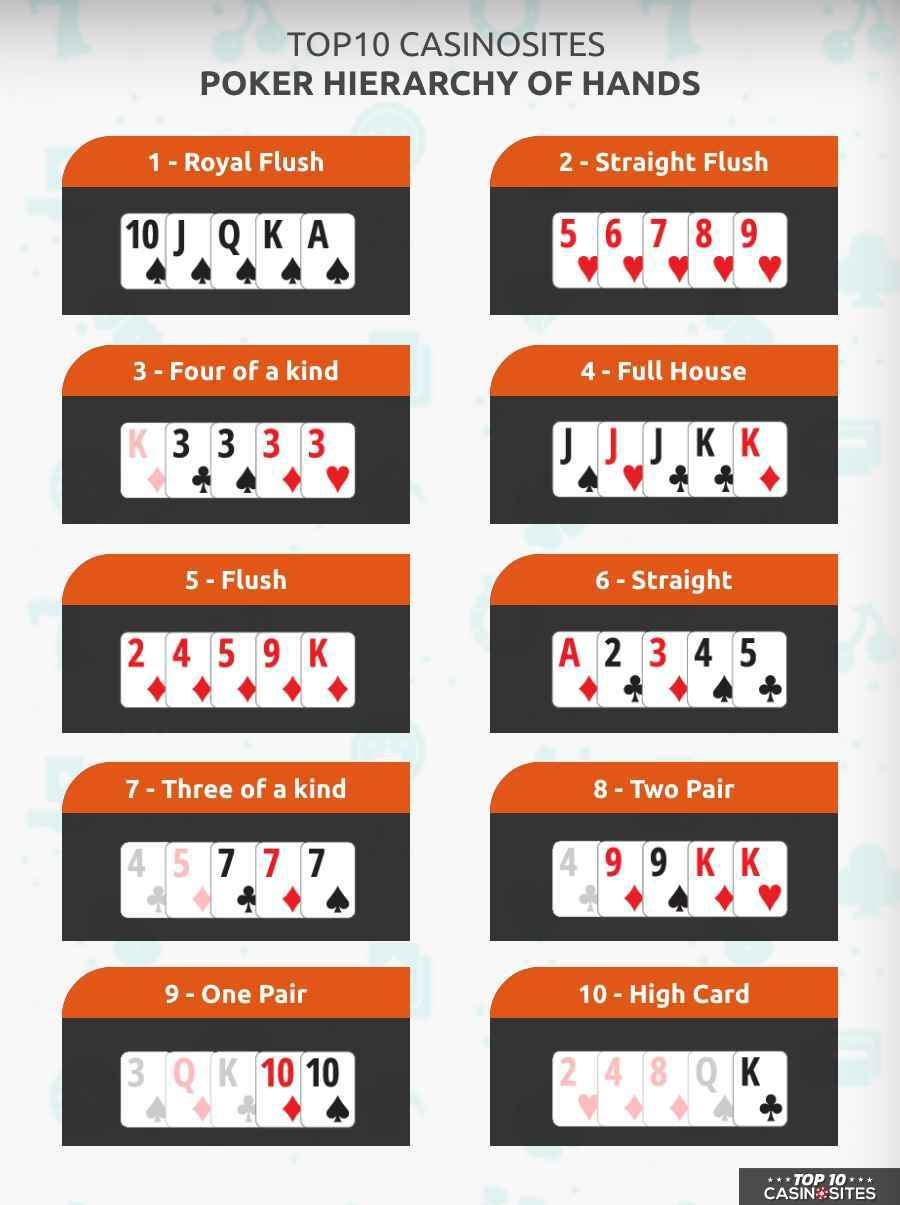 TOP10 CASINOSITES
POKER HIERARCHY OF HANDS

1 - Royal Flush
10 J Q K A

2 - Straight Flush
5 6 7 8 9

3 - Four of a kind
K 3 3 3 3

4 - Full House
J J J K K

5 - Flush
2 4 5 9 K

6 - Straight
A 2 3 4 5

7 - Three of a kind
4 5 7 7 7

8 - Two Pair
4 9 9 K K

9 - One Pair
3 Q K 10 10

10 - High Card
2 4 8 Q K

TOP 10 CASINOSITES